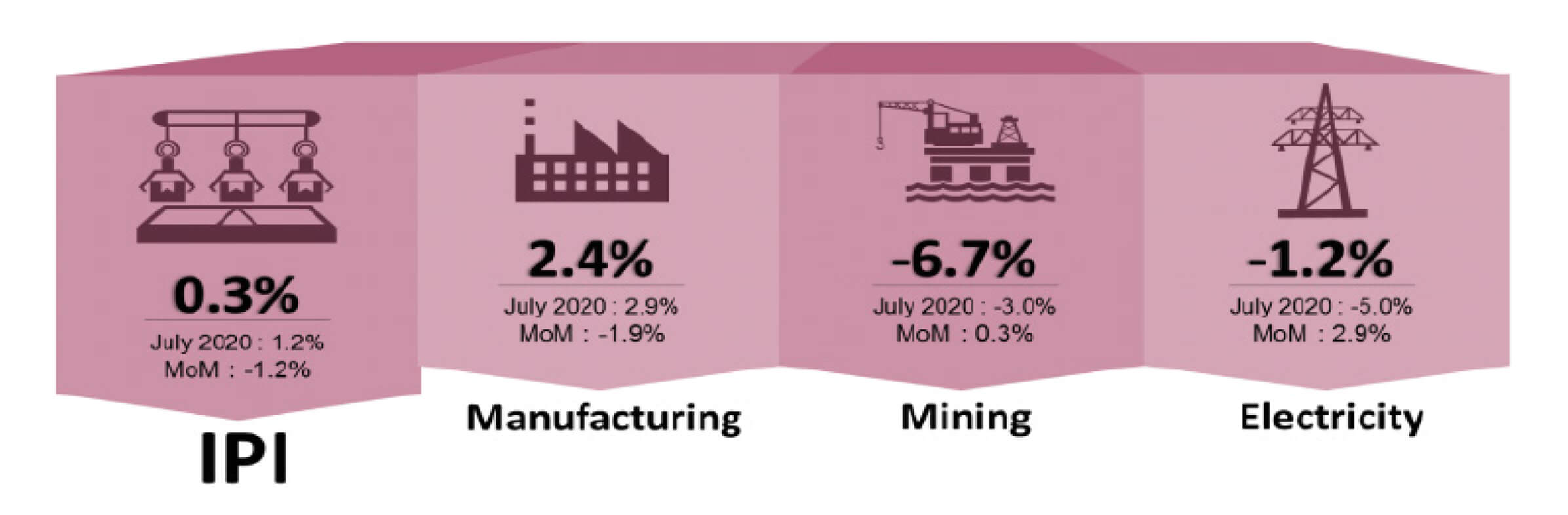 0.3%
July 2020 : 1.2%
MoM : -1.2%

IPI

2.4%
July 2020 : 2.9%
MoM : -1.9%

Manufacturing

-6.7%
July 2020 : -3.0%
MoM : 0.3%

Mining

-1.2%
July 2020 : -5.0%
MoM : 2.9%

Electricity